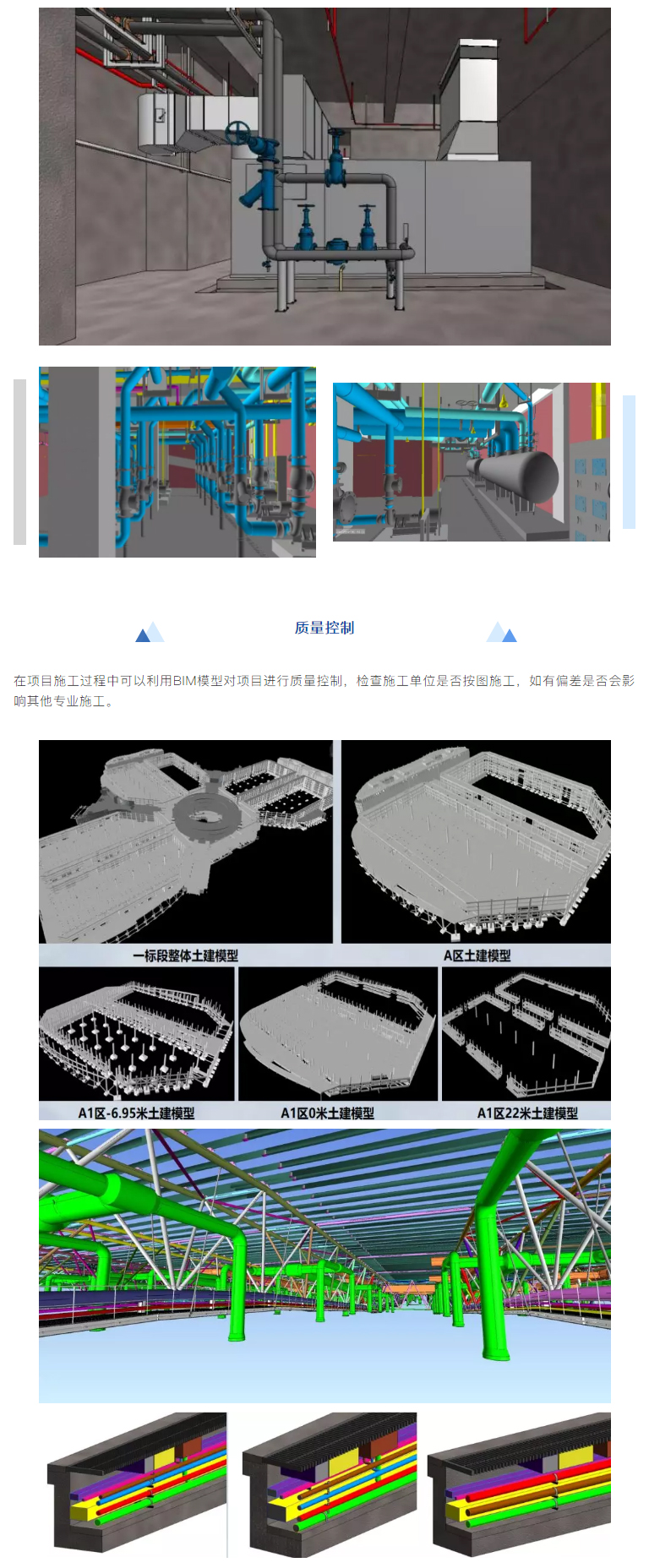 质量控制

在项目施工过程中可以利用BIM模型对项目进行质量控制，检查施工单位是否按图施工，如有偏差是否会影响其他专业施工。

一标段整体土建模型

A区土建模型

A1区-6.95米土建模型

A1区0米土建模型

A1区22米土建模型